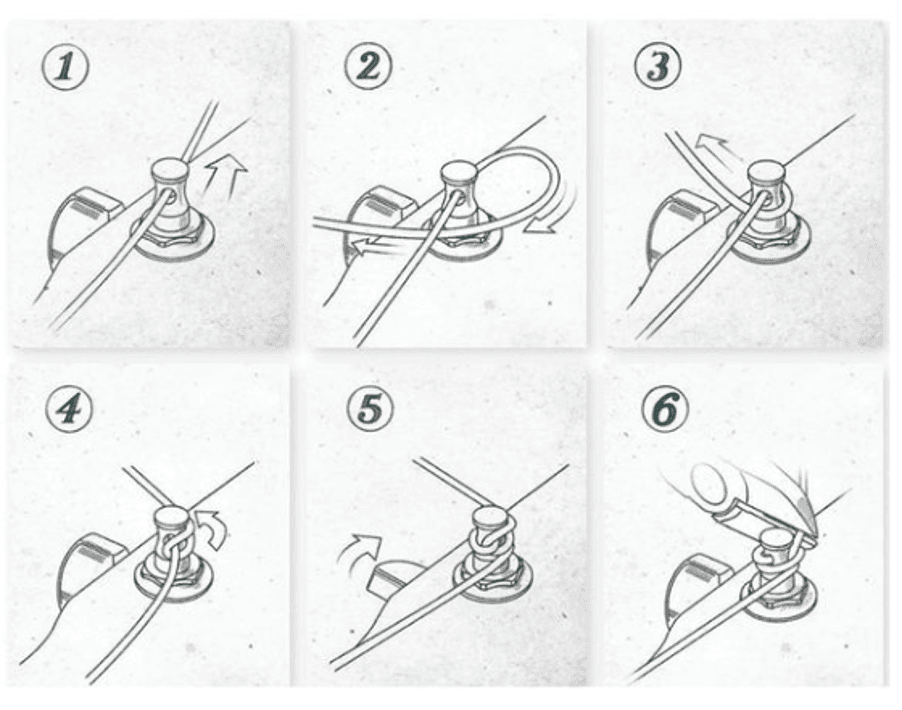 1

2

3

4

5

6